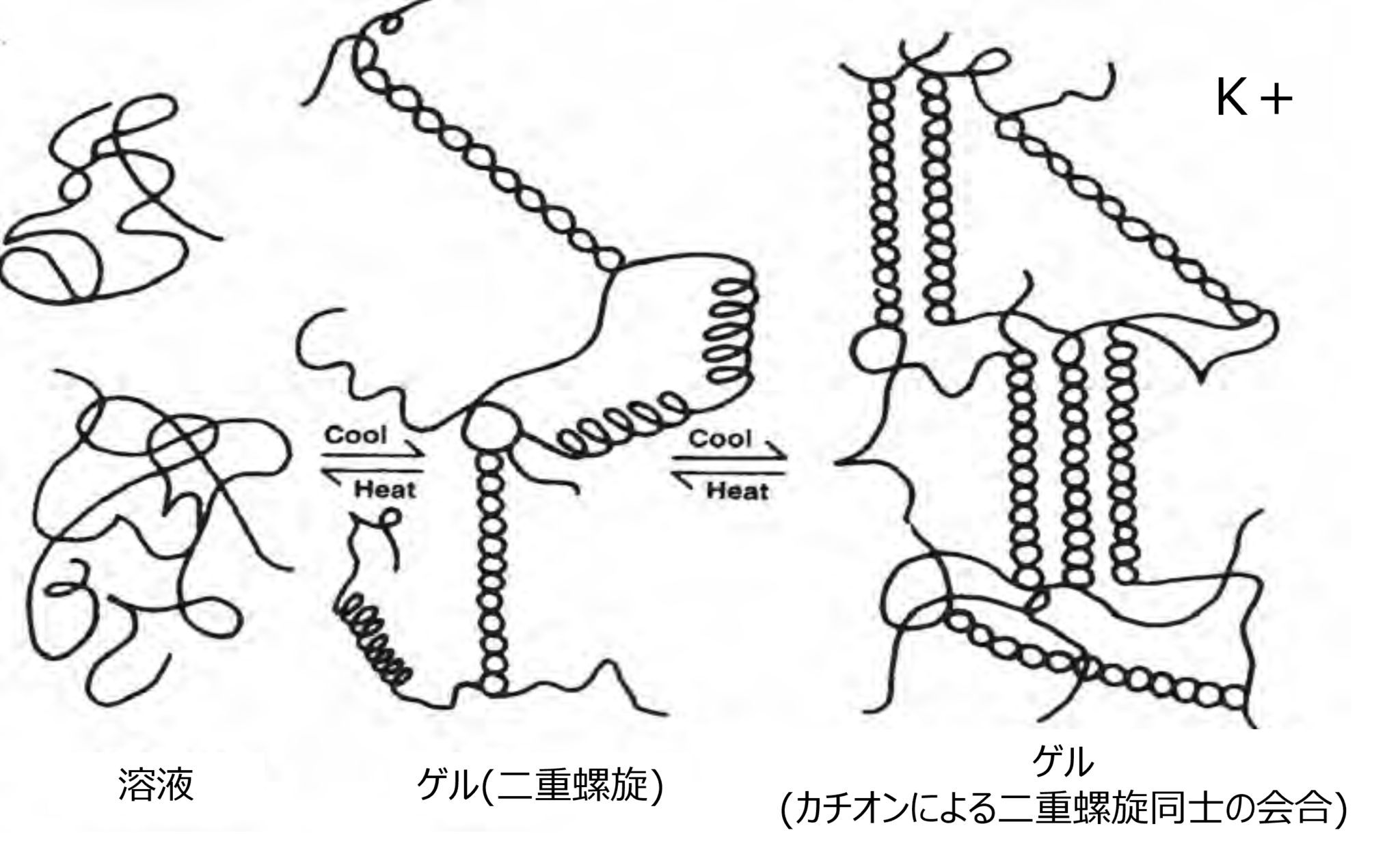 K+

Cool

Heat

Cool

Heat

溶液

ゲル(二重螺旋)

ゲル
(カチオンによる二重螺旋同士の会合)